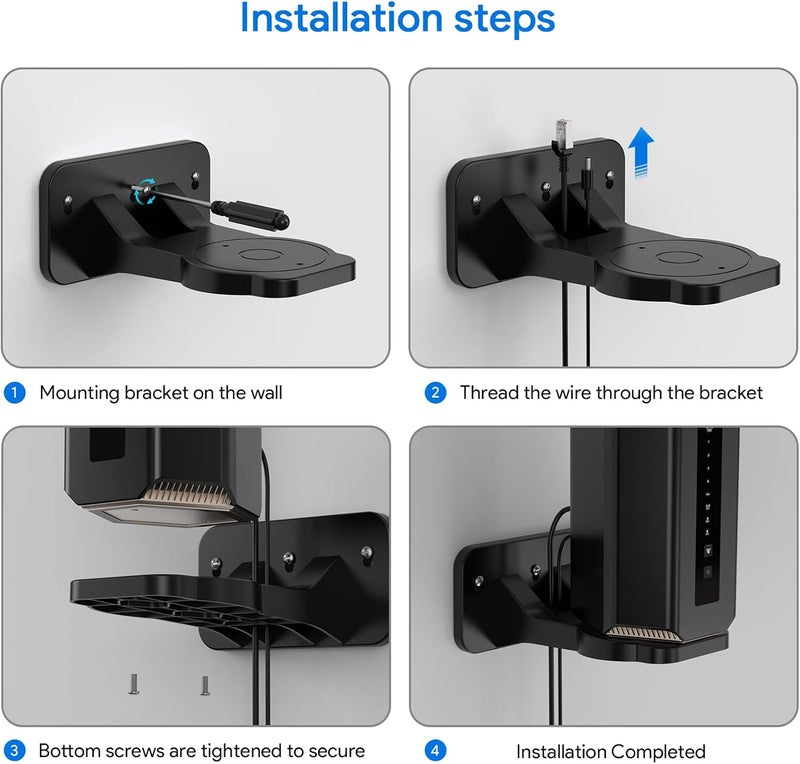 Installation steps

1 Mounting bracket on the wall

2 Thread the wire through the bracket

3 Bottom screws are tightened to secure

4 Installation Completed